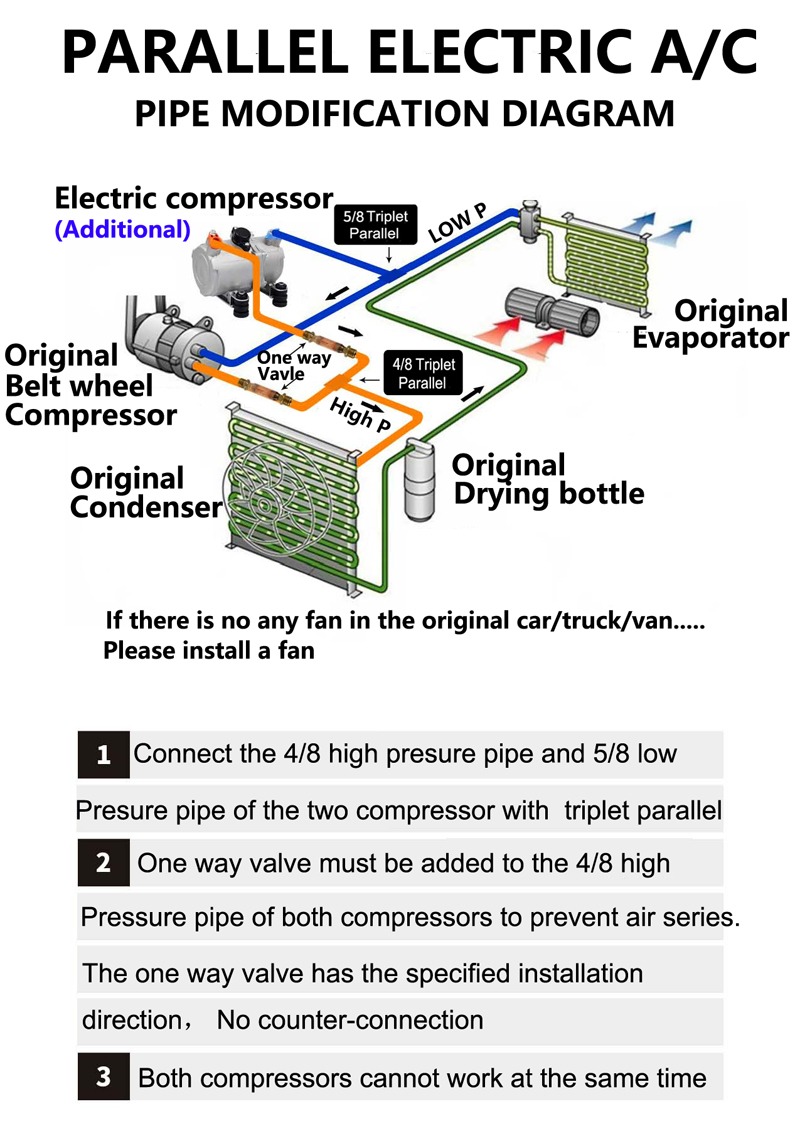 PARALLEL ELECTRIC A/C
PIPE MODIFICATION DIAGRAM

Electric compressor
(Additional)

5/8 Triplet Parallel

LOW P

Original Evaporator

Original Belt wheel Compressor

One way Vavle

4/8 Triplet Parallel

High P

Original Condenser

Original Drying bottle

If there is no any fan in the original car/truck/van.....
Please install a fan

1 Connect the 4/8 high presure pipe and 5/8 low

Presure pipe of the two compressor with triplet parallel

2 One way valve must be added to the 4/8 high

Pressure pipe of both compressors to prevent air series.

The one way valve has the specified installation

direction， No counter-connection

3 Both compressors cannot work at the same time